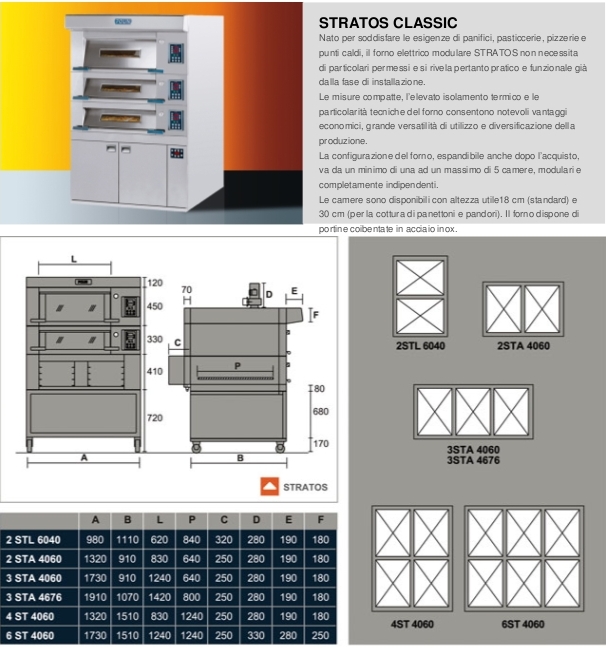 STRATOS CLASSIC

Nato per soddisfare le esigenze di panifici, pasticcerie, pizzerie e punti caldi, il forno elettrico modulare STRATOS non necessita di particolari permessi e si rivela pertanto pratico e funzionale già dalla fase di installazione.

Le misure compatte, l'elevato isolamento termico e le particolarità tecniche del forno consentono notevoli vantaggi economici, grande versatilità di utilizzo e diversificazione della produzione.

La configurazione del forno, espandibile anche dopo l'acquisto, va da un minimo di una ad un massimo di 5 camere, modulari e completamente indipendenti.

Le camere sono disponibili con altezza utile18 cm (standard) e 30 cm (per la cottura di panettoni e pandori). Il forno dispone di portine coibentate in acciaio inox.

L
120
450
330
410
720
A
70
D
E
F
C
P
80
680
170
B

STRATOS

2STL 6040
2STA 4060
3STA 4060
3STA 4676
4ST 4060
6ST 4060

| | A | B | L | P | C | D | E | F |
|---|---|---|---|---|---|---|---|---|
| 2 STL 6040 | 980 | 1110 | 620 | 840 | 320 | 280 | 190 | 180 |
| 2 STA 4060 | 1320 | 910 | 830 | 640 | 250 | 280 | 190 | 180 |
| 3 STA 4060 | 1730 | 910 | 1240 | 640 | 250 | 280 | 190 | 180 |
| 3 STA 4676 | 1910 | 1070 | 1420 | 800 | 250 | 280 | 190 | 180 |
| 4 ST 4060 | 1320 | 1510 | 830 | 1240 | 250 | 280 | 190 | 180 |
| 6 ST 4060 | 1730 | 1510 | 1240 | 1240 | 250 | 330 | 280 | 250 |